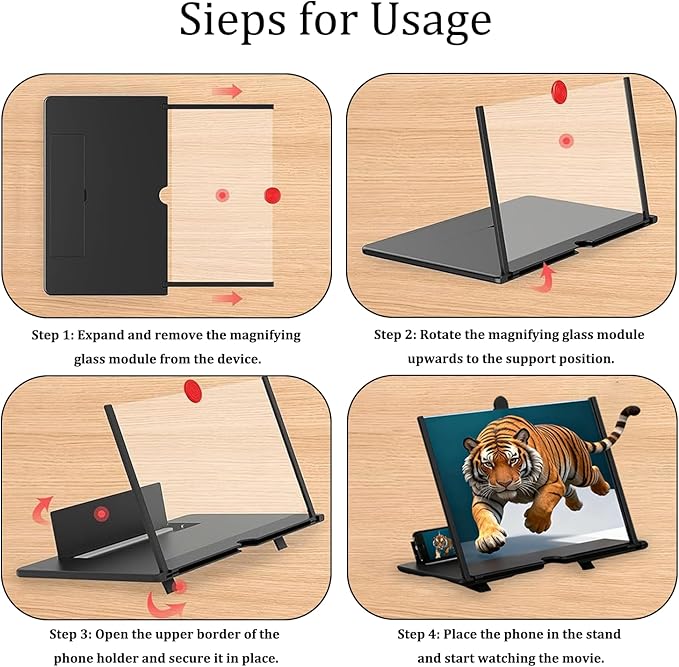 Sieps for Usage

Step 1: Expand and remove the magnifying glass module from the device.

Step 2: Rotate the magnifying glass module upwards to the support position.

Step 3: Open the upper border of the phone holder and secure it in place.

Step 4: Place the phone in the stand and start watching the movie.